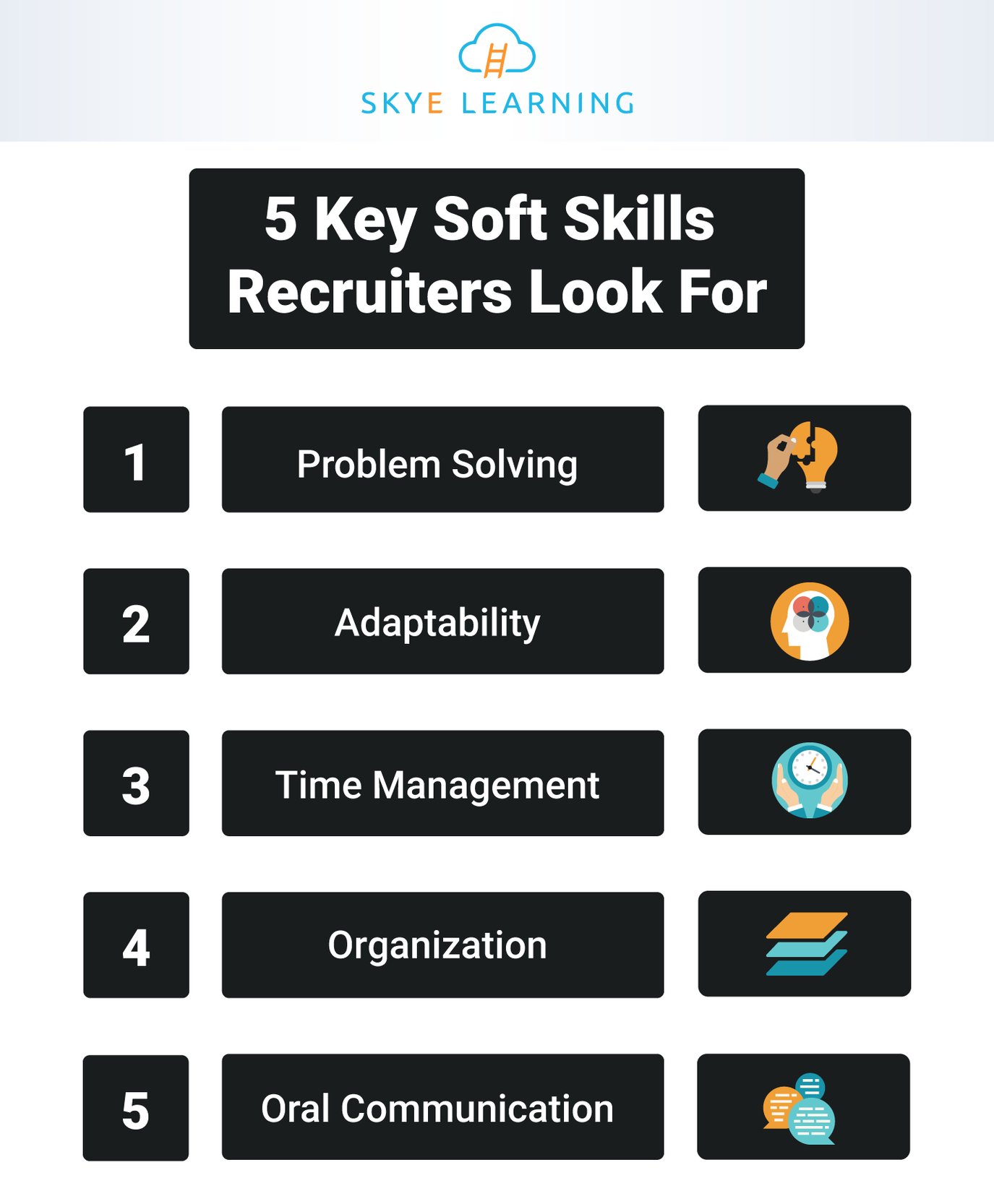 SKYE LEARNING

5 Key Soft Skills Recruiters Look For

1 Problem Solving

2 Adaptability

3 Time Management

4 Organization

5 Oral Communication