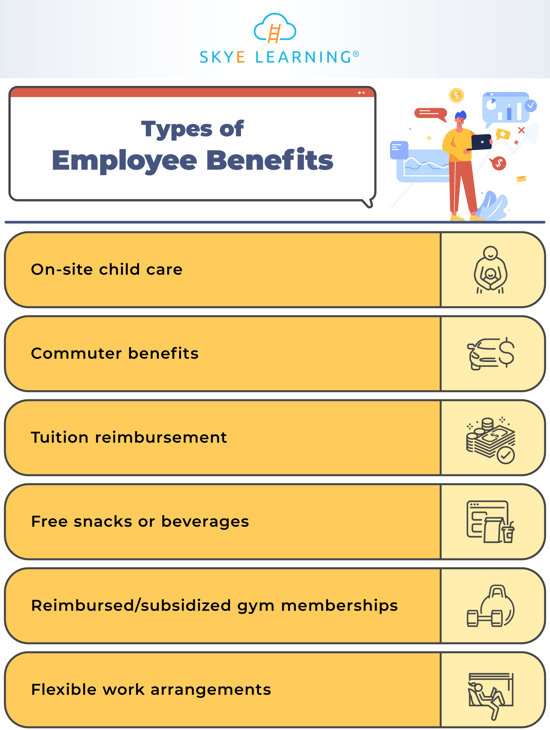 SKYE LEARNING®

Types of
Employee Benefits

On-site child care

Commuter benefits

Tuition reimbursement

Free snacks or beverages

Reimbursed/subsidized gym memberships

Flexible work arrangements