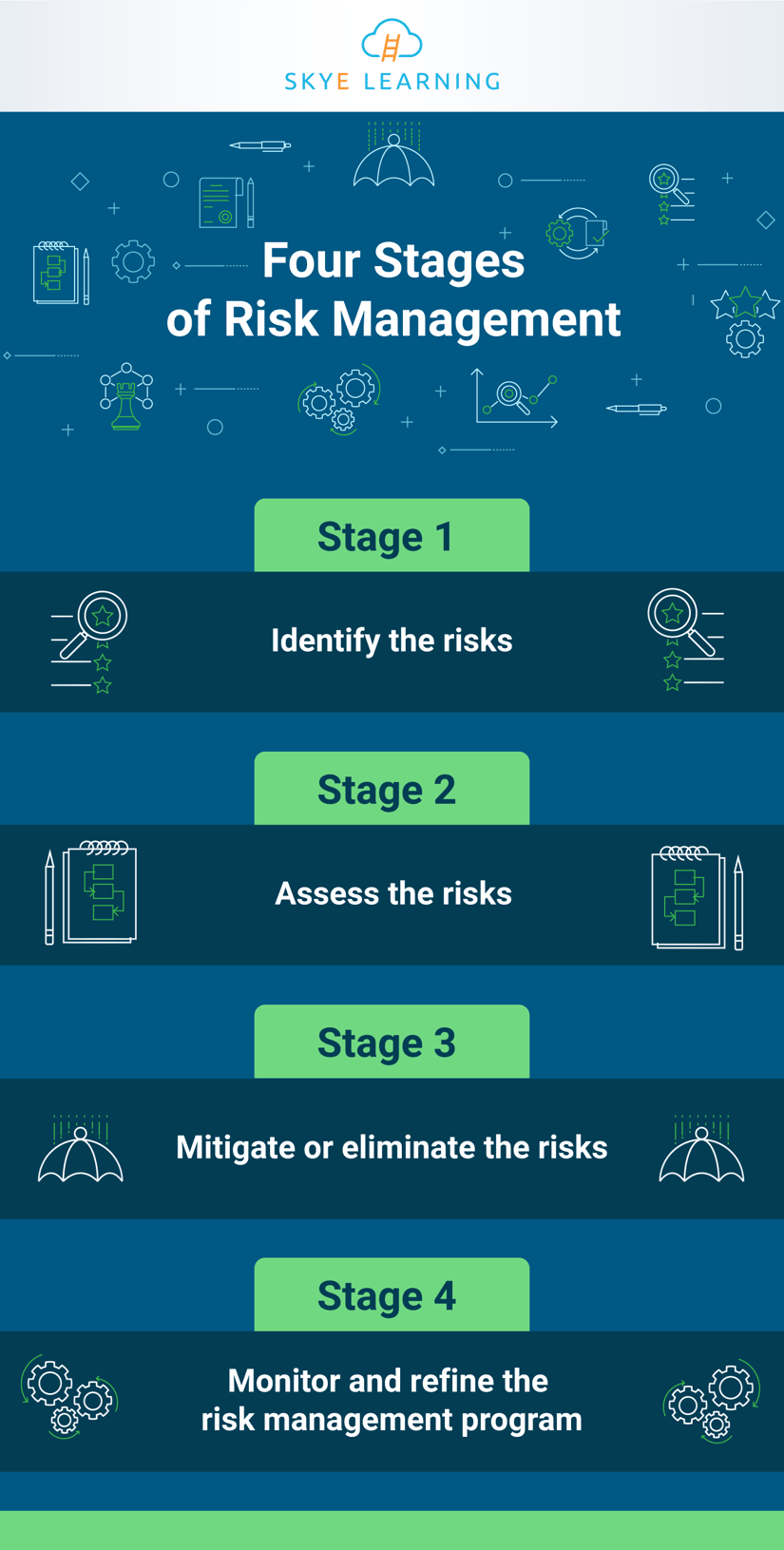 SKYE LEARNING

Four Stages of Risk Management

Stage 1

Identify the risks

Stage 2

Assess the risks

Stage 3

Mitigate or eliminate the risks

Stage 4

Monitor and refine the risk management program