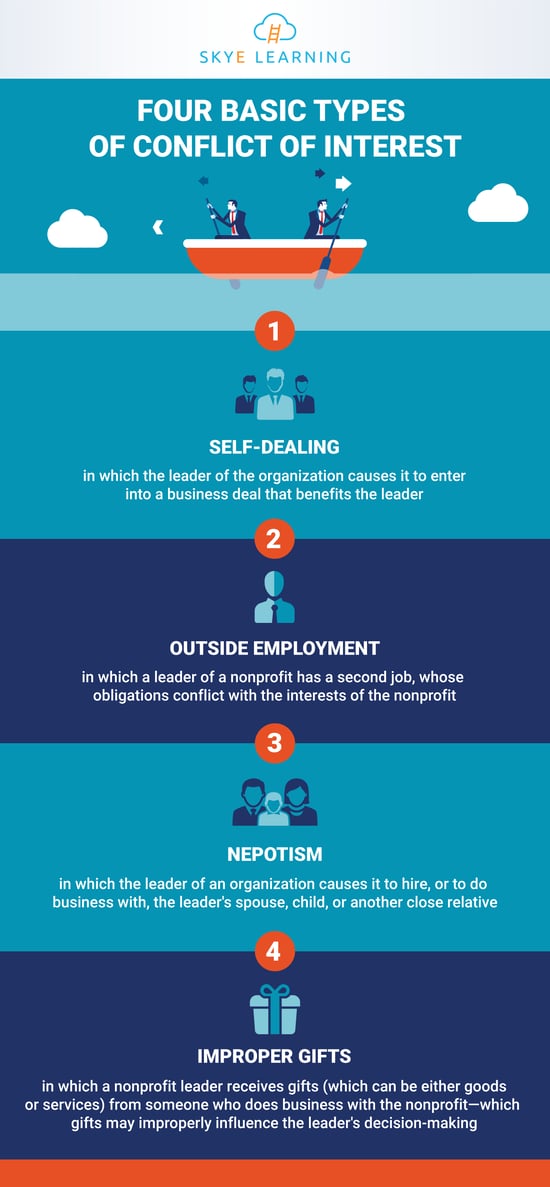 SKYE LEARNING

FOUR BASIC TYPES OF CONFLICT OF INTEREST

1

SELF-DEALING

in which the leader of the organization causes it to enter into a business deal that benefits the leader

2

OUTSIDE EMPLOYMENT

in which a leader of a nonprofit has a second job, whose obligations conflict with the interests of the nonprofit

3

NEPOTISM

in which the leader of an organization causes it to hire, or to do business with, the leader's spouse, child, or another close relative

4

IMPROPER GIFTS

in which a nonprofit leader receives gifts (which can be either goods or services) from someone who does business with the nonprofit—which gifts may improperly influence the leader's decision-making